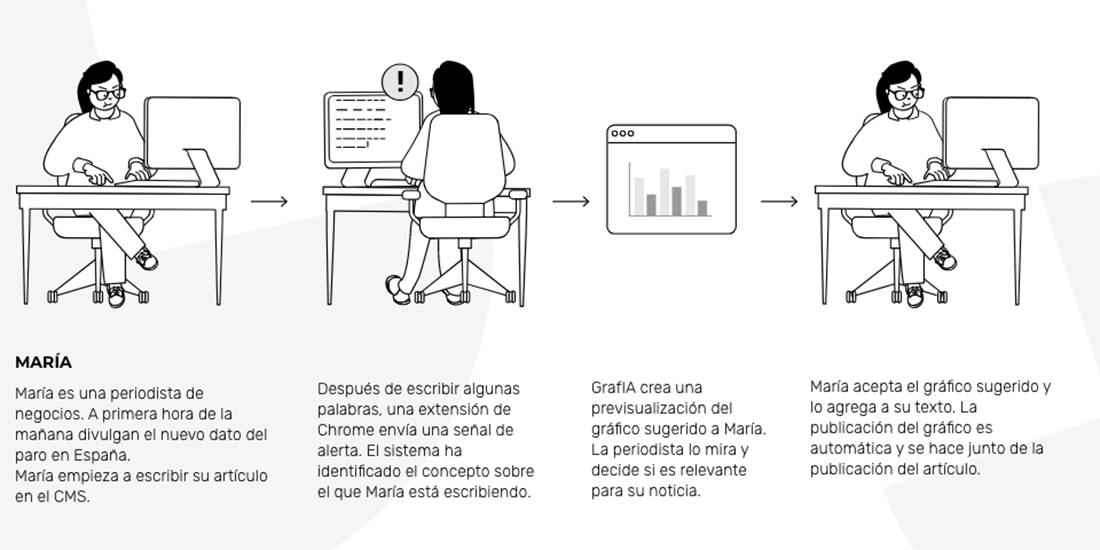 !

MARÍA

María es una periodista de negocios. A primera hora de la mañana divulgan el nuevo dato del paro en España.
María empieza a escribir su artículo en el CMS.

Después de escribir algunas palabras, una extensión de Chrome envía una señal de alerta. El sistema ha identificado el concepto sobre el que María está escribiendo.

GrafIA crea una previsualización del gráfico sugerido a María. La periodista lo mira y decide si es relevante para su noticia.

María acepta el gráfico sugerido y lo agrega a su texto. La publicación del gráfico es automática y se hace junto de la publicación del artículo.